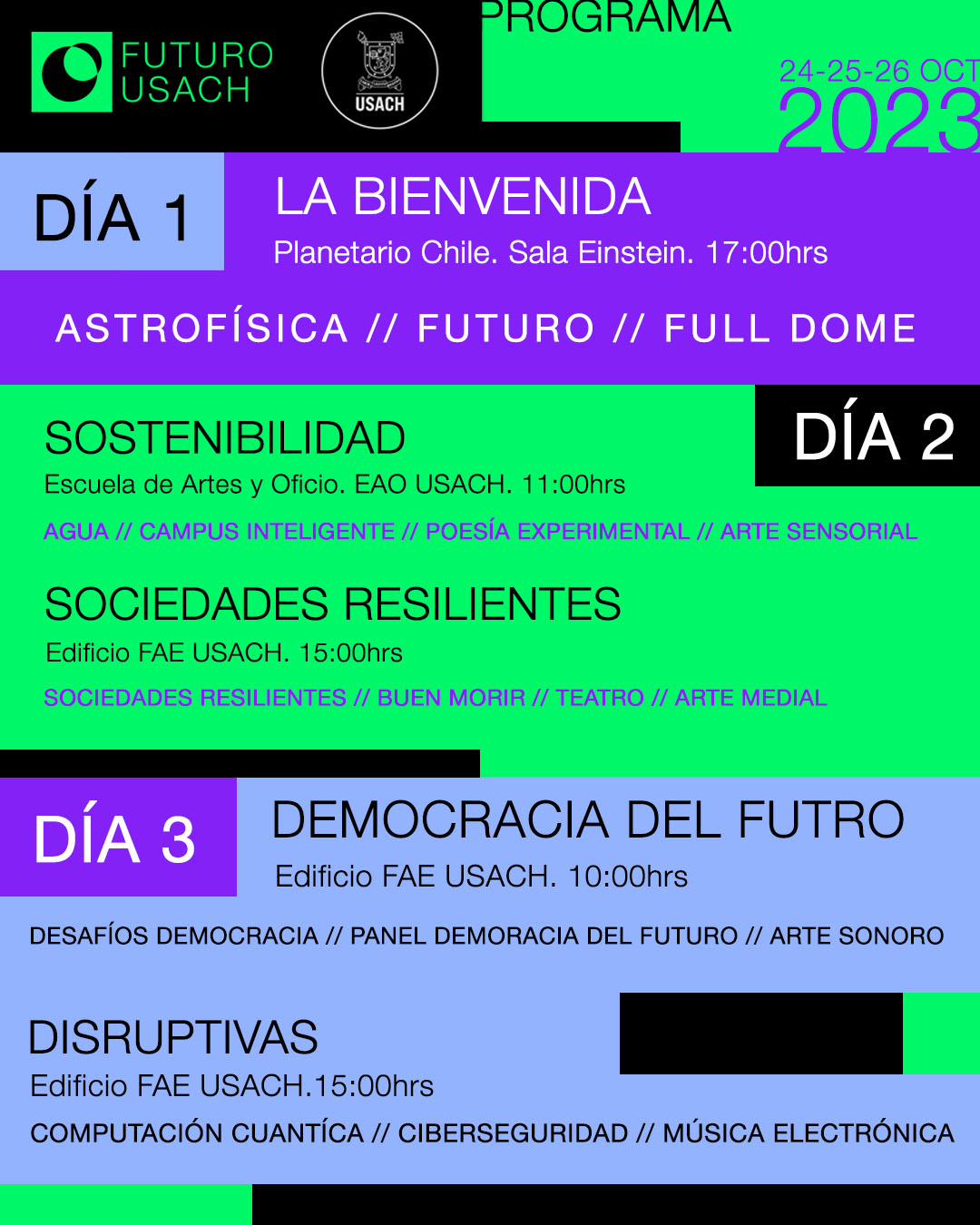 FUTURO
USACH

USACH

PROGRAMA

24-25-26 OCT
2023

DÍA 1

LA BIENVENIDA
Planetario Chile. Sala Einstein. 17:00hrs

ASTROFÍSICA // FUTURO // FULL DOME

DÍA 2

SOSTENIBILIDAD
Escuela de Artes y Oficio. EAO USACH. 11:00hrs

AGUA // CAMPUS INTELIGENTE // POESÍA EXPERIMENTAL // ARTE SENSORIAL

SOCIEDADES RESILIENTES
Edificio FAE USACH. 15:00hrs

SOCIEDADES RESILIENTES // BUEN MORIR // TEATRO // ARTE MEDIAL

DÍA 3

DEMOCRACIA DEL FUTRO
Edificio FAE USACH. 10:00hrs

DESAFÍOS DEMOCRACIA // PANEL DEMORACIA DEL FUTURO // ARTE SONORO

DISRUPTIVAS
Edificio FAE USACH.15:00hrs

COMPUTACIÓN CUANTÍCA // CIBERSEGURIDAD // MÚSICA ELECTRÓNICA